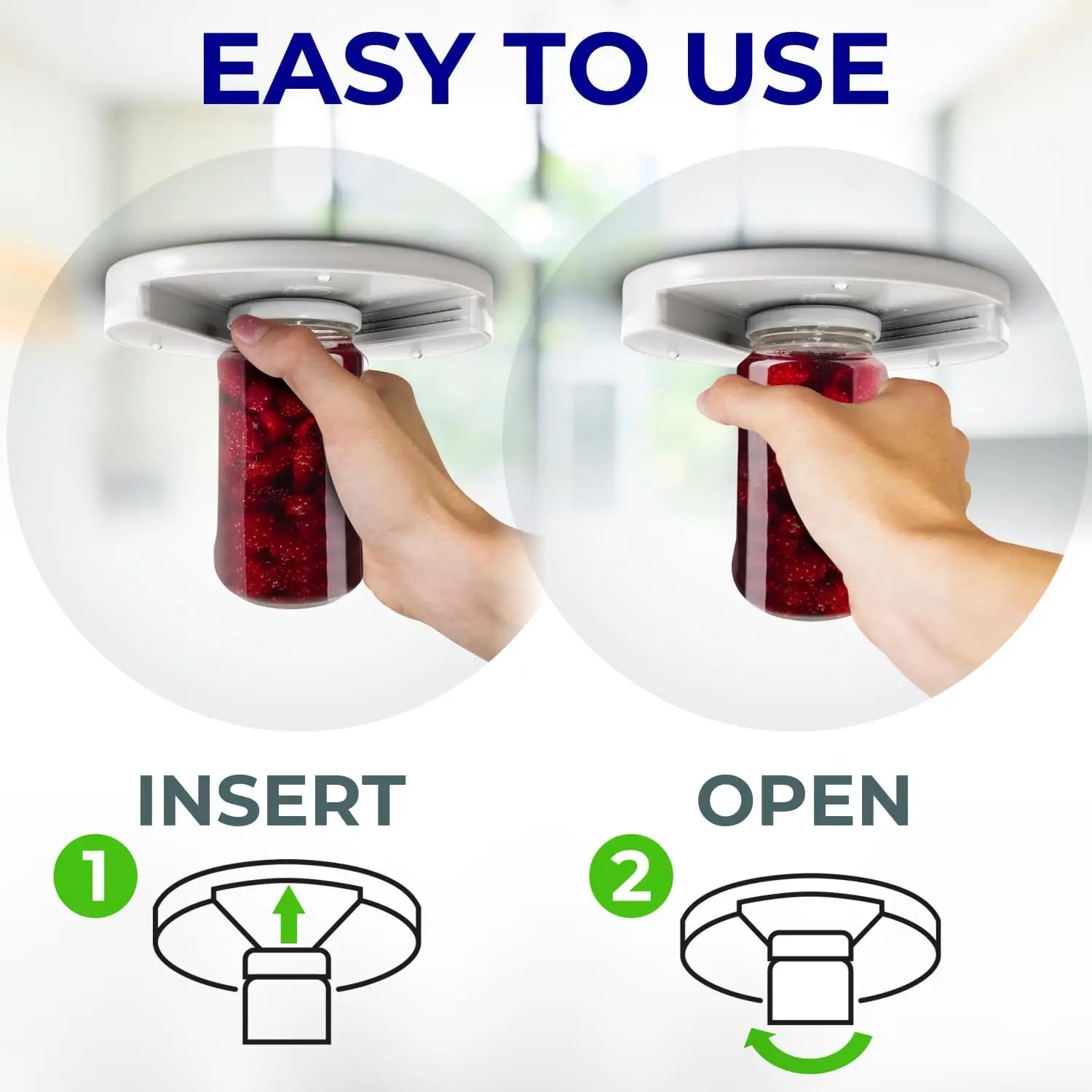 EASY TO USE

INSERT

1

OPEN

2