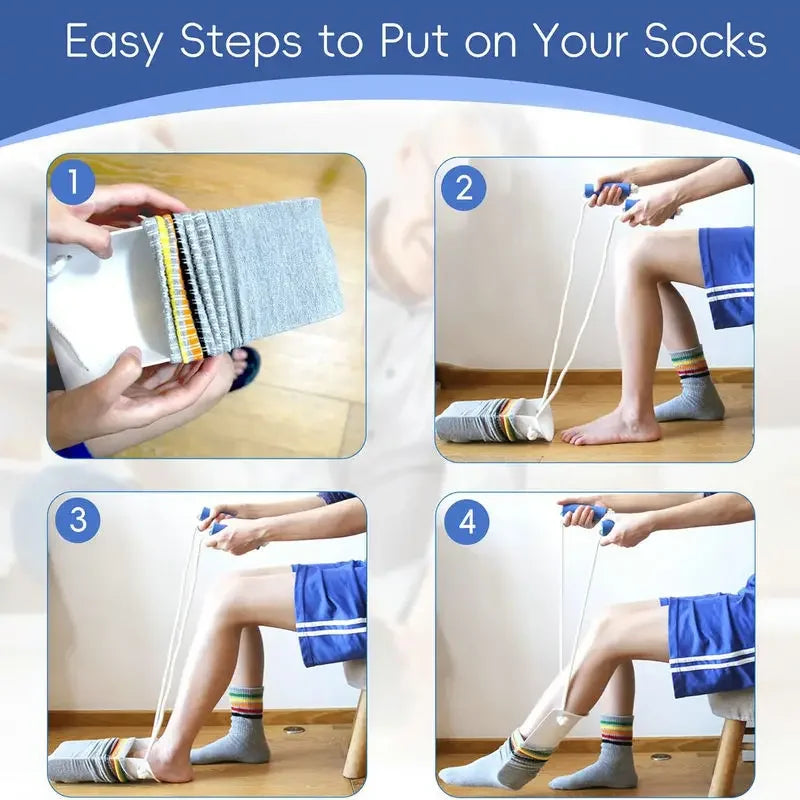 Easy Steps to Put on Your Socks

1

2

3

4