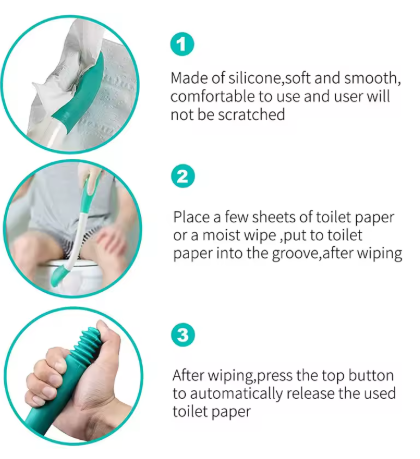 1

Made of silicone,soft and smooth, comfortable to use and user will not be scratched

2

Place a few sheets of toilet paper or a moist wipe ,put to toilet paper into the groove,after wiping

3

After wiping,press the top button to automatically release the used toilet paper